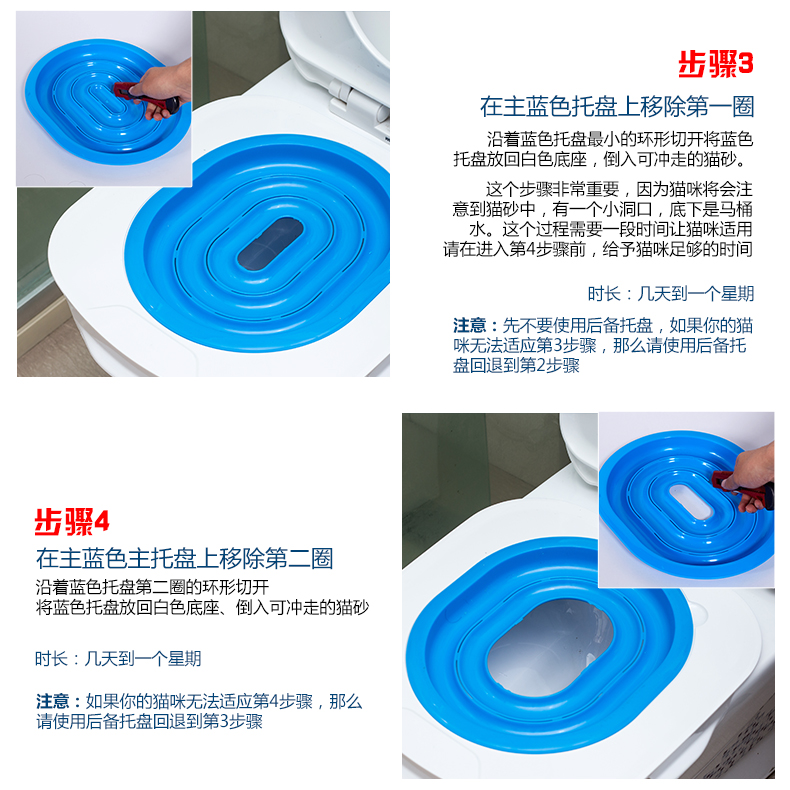 步骤3

在主蓝色托盘上移除第一圈

沿着蓝色托盘最小的环形切开将蓝色托盘放回白色底座，倒入可冲走的猫砂。

这个步骤非常重要，因为猫咪将会注意到猫砂中，有一个小洞口，底下是马桶水。这个过程需要一段时间让猫咪适用请在进入第4步骤前，给予猫咪足够的时间

时长：几天到一个星期

注意：先不要使用后备托盘，如果你的猫咪无法适应第3步骤，那么请使用后备托盘回退到第2步骤

步骤4

在主蓝色主托盘上移除第二圈

沿着蓝色托盘第二圈的环形切开
将蓝色托盘放回白色底座、倒入可冲走的猫砂

时长：几天到一个星期

注意：如果你的猫咪无法适应第4步骤，那么请使用后备托盘回退到第3步骤