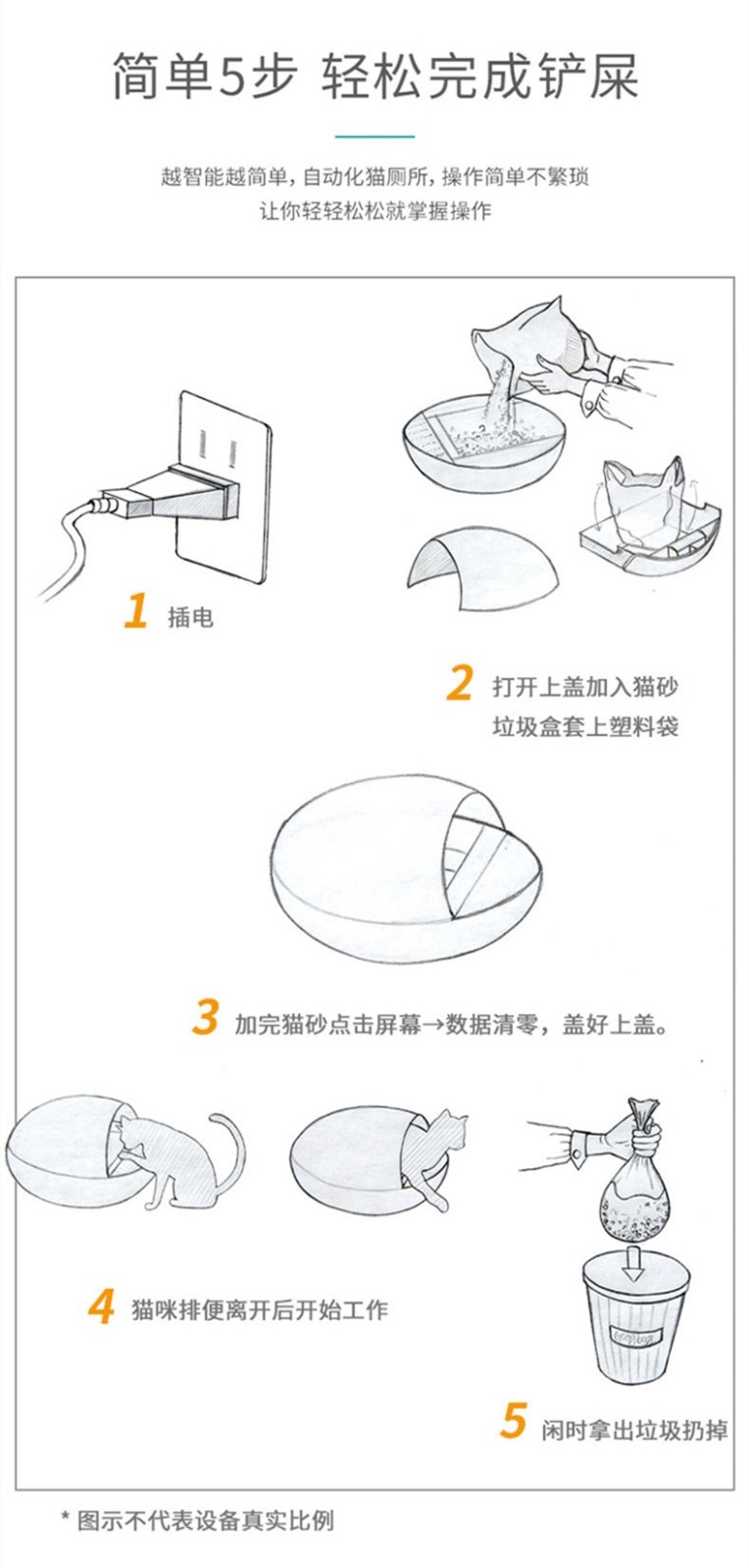 简单5步 轻松完成铲屎

越智能越简单，自动化猫厕所，操作简单不繁琐
让你轻轻松松就掌握操作

1 插电

2 打开上盖加入猫砂
垃圾盒套上塑料袋

3 加完猫砂点击屏幕→数据清零，盖好上盖。

4 猫咪排便离开后开始工作

5 闲时拿出垃圾扔掉

* 图示不代表设备真实比例