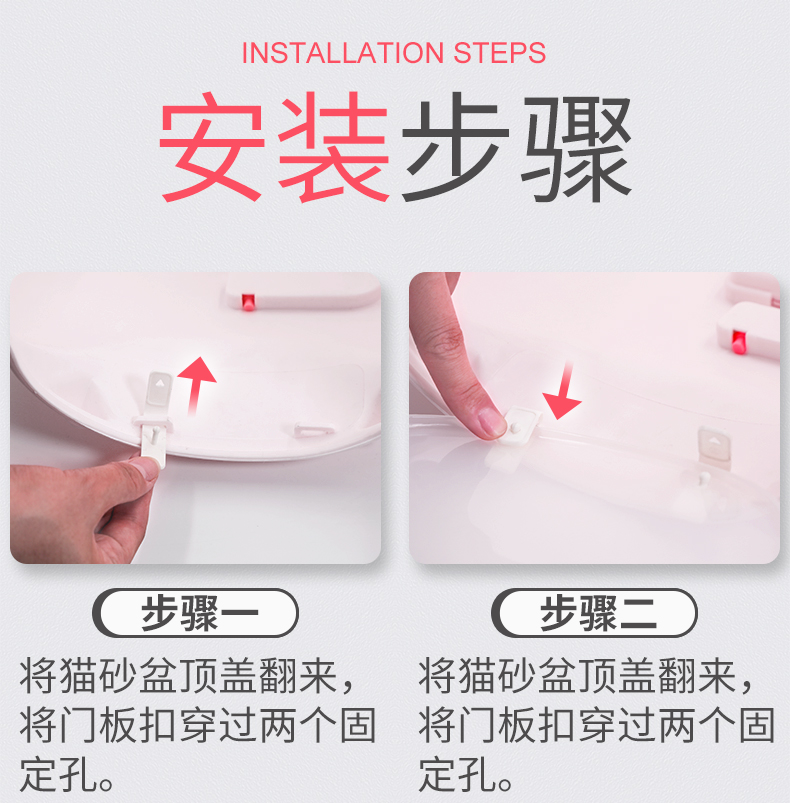 INSTALLATION STEPS

安装步骤

步骤一

将猫砂盆顶盖翻来，将门板扣穿过两个固定孔。

步骤二

将猫砂盆顶盖翻来，将门板扣穿过两个固定孔。