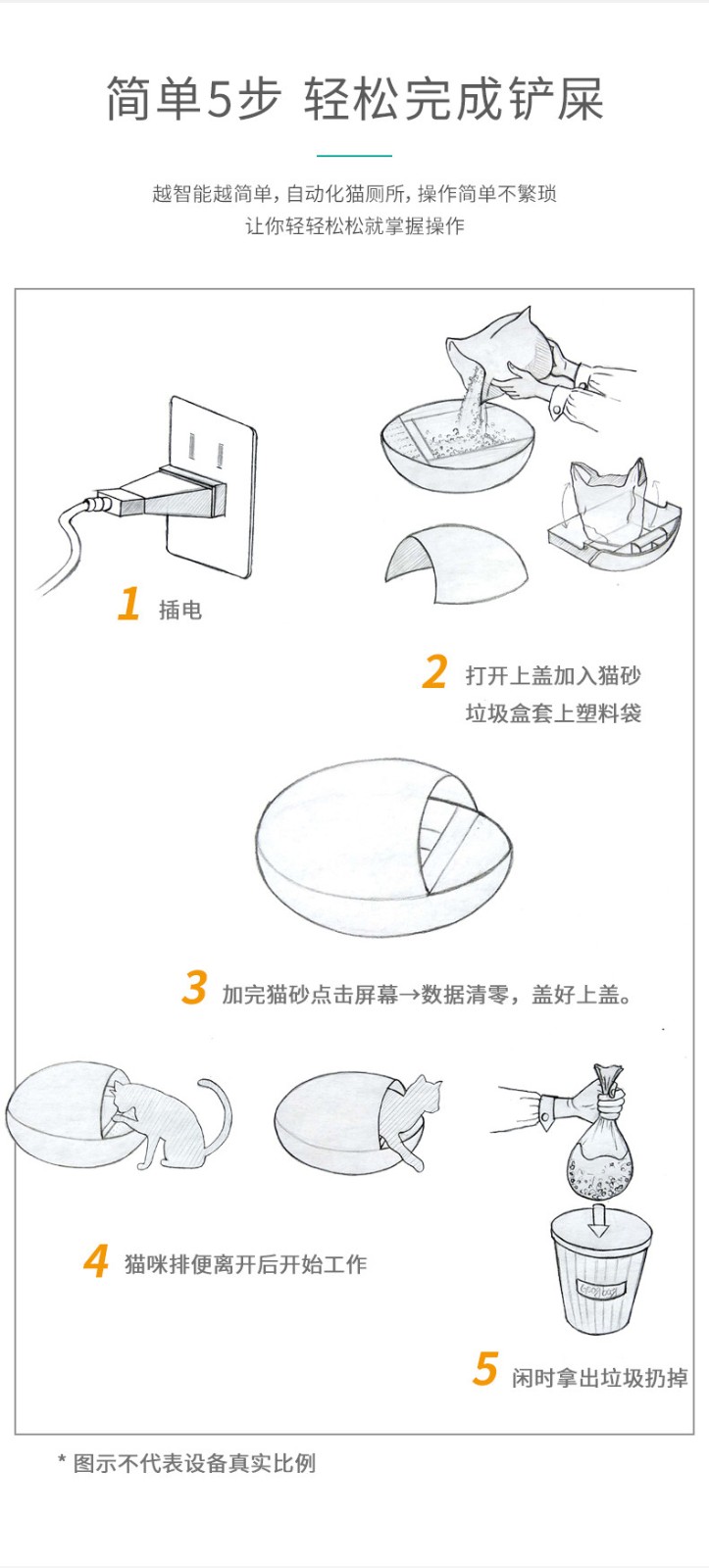 简单5步 轻松完成铲屎

越智能越简单，自动化猫厕所，操作简单不繁琐
让你轻轻松松就掌握操作

1 插电

2 打开上盖加入猫砂
垃圾盒套上塑料袋

3 加完猫砂点击屏幕→数据清零，盖好上盖。

4 猫咪排便离开后开始工作

5 闲时拿出垃圾扔掉

* 图示不代表设备真实比例