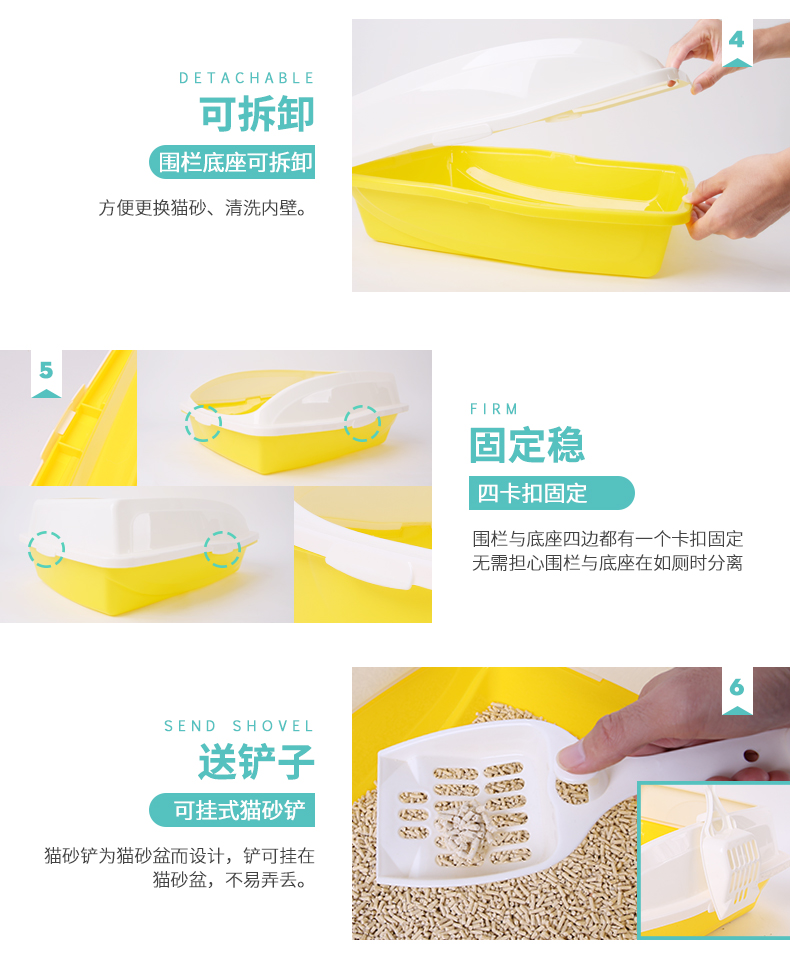 DETACHABLE
可拆卸
围栏底座可拆卸
方便更换猫砂、清洗内壁。

4

5

FIRM
固定稳
四卡扣固定
围栏与底座四边都有一个卡扣固定
无需担心围栏与底座在如厕时分离

SEND SHOVEL
送铲子
可挂式猫砂铲
猫砂铲为猫砂盆而设计，铲可挂在猫砂盆，不易弄丢。

6