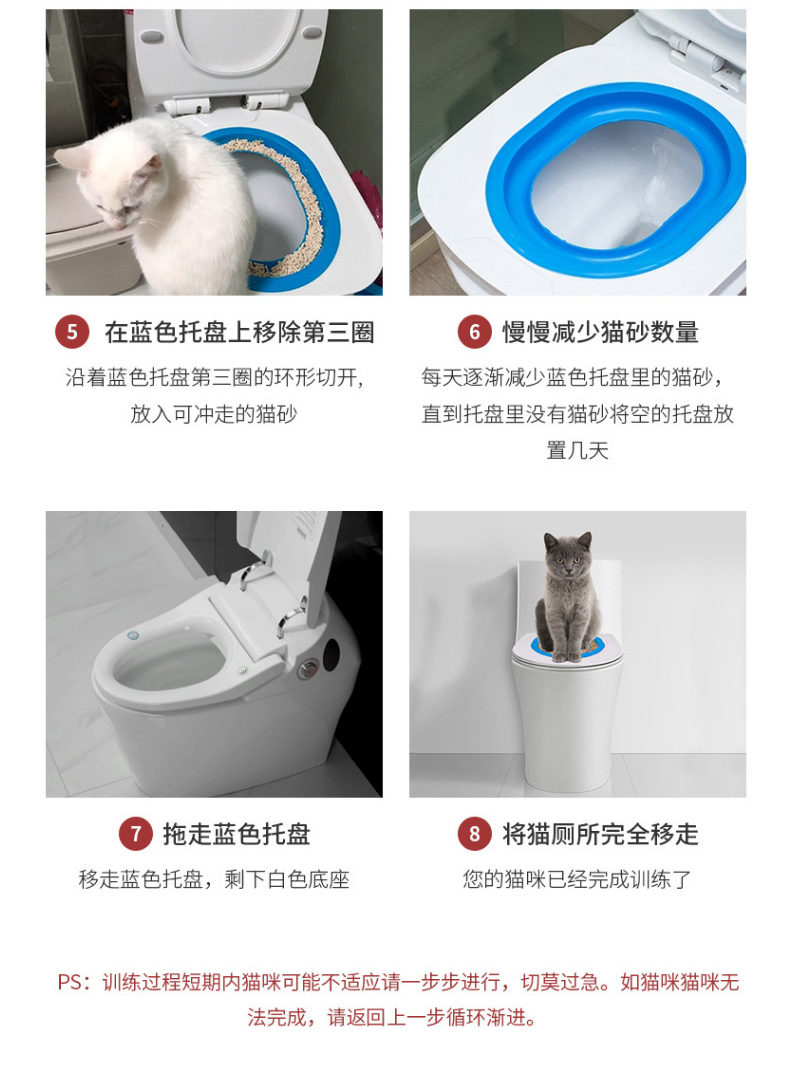 5 在蓝色托盘上移除第三圈

沿着蓝色托盘第三圈的环形切开，放入可冲走的猫砂

6 慢慢减少猫砂数量

每天逐渐减少蓝色托盘里的猫砂，直到托盘里没有猫砂将空的托盘放置几天

7 拖走蓝色托盘

移走蓝色托盘，剩下白色底座

8 将猫厕所完全移走

您的猫咪已经完成训练了

PS：训练过程短期内猫咪可能不适应请一步步进行，切莫过急。如猫咪猫咪无法完成，请返回上一步循环渐进。