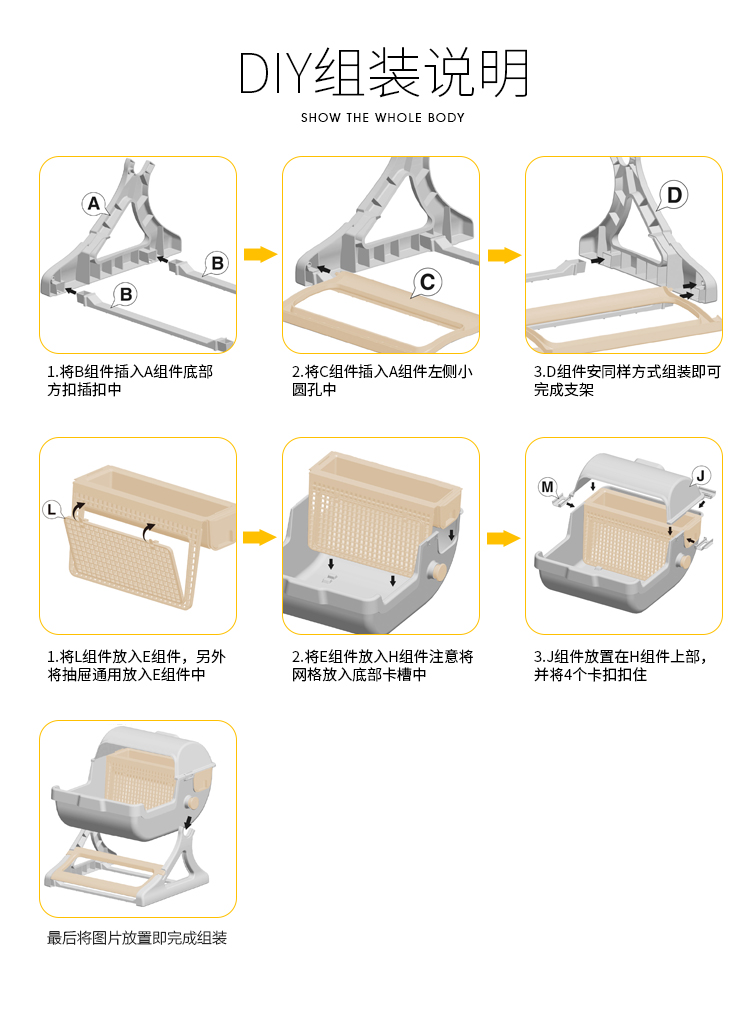 DIY组装说明

SHOW THE WHOLE BODY

A

B

B

1.将B组件插入A组件底部方扣插扣中

C

2.将C组件插入A组件左侧小圆孔中

D

3.D组件安同样方式组装即可完成支架

L

1.将L组件放入E组件，另外将抽屉通用放入E组件中

2.将E组件放入H组件注意将网格放入底部卡槽中

M

J

3.J组件放置在H组件上部，并将4个卡扣扣住

最后将图片放置即完成组装