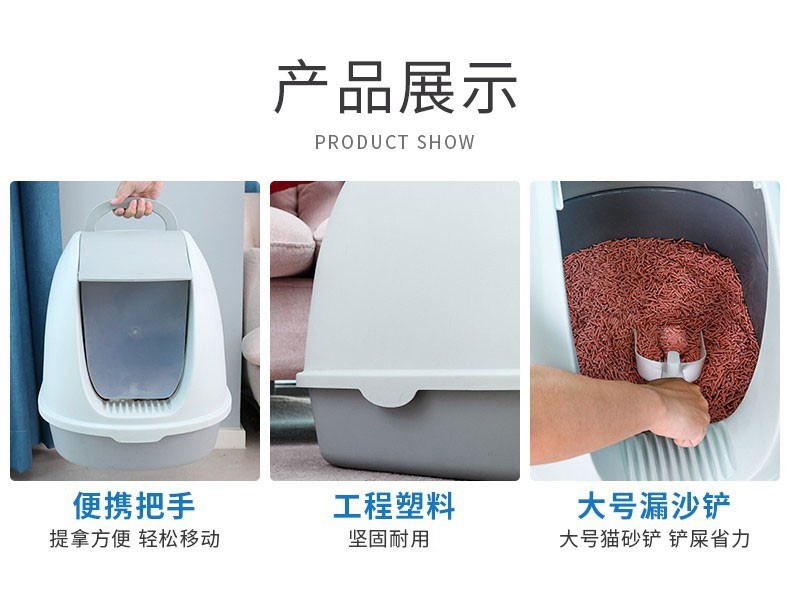 产品展示

PRODUCT SHOW

便携把手

提拿方便 轻松移动

工程塑料

坚固耐用

大号漏沙铲

大号猫砂铲 铲屎省力