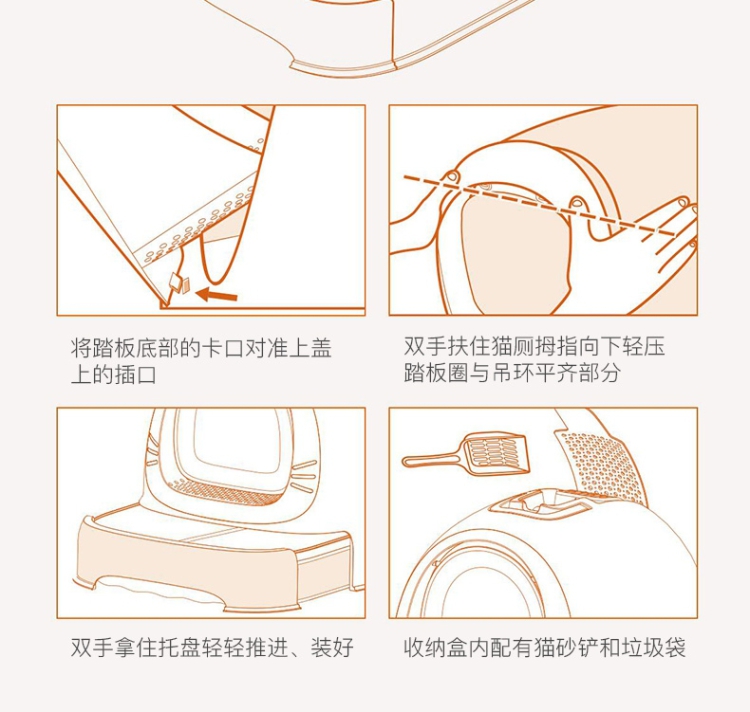 将踏板底部的卡口对准上盖上的插口

双手扶住猫厕拇指向下轻压踏板圈与吊环平齐部分

双手拿住托盘轻轻推进、装好

收纳盒内配有猫砂铲和垃圾袋