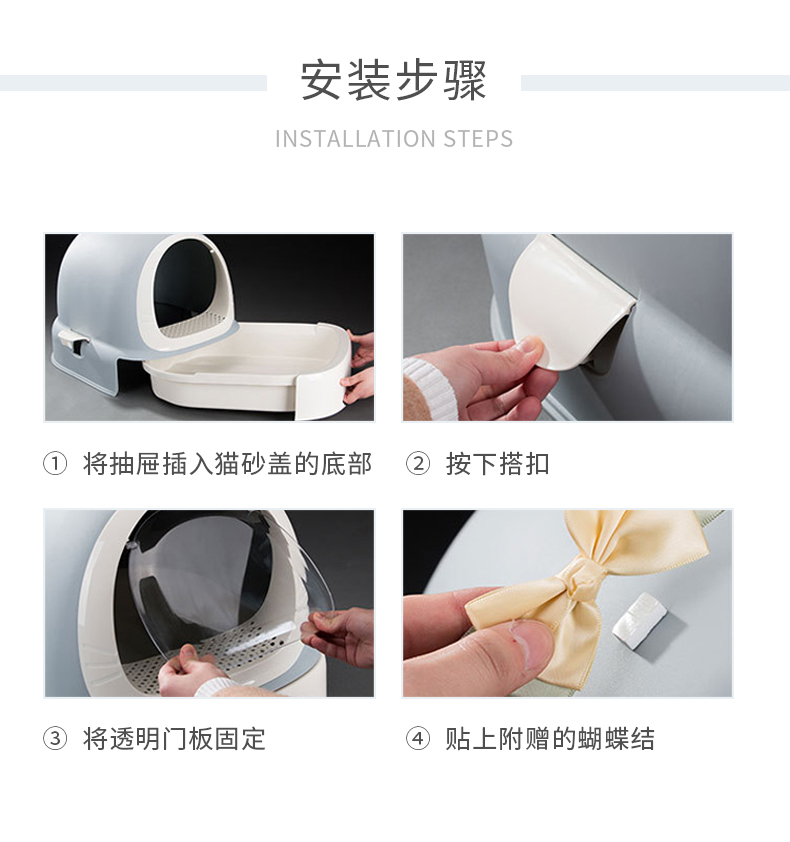 安装步骤

INSTALLATION STEPS

① 将抽屉插入猫砂盖的底部

② 按下搭扣

③ 将透明门板固定

④ 贴上附赠的蝴蝶结