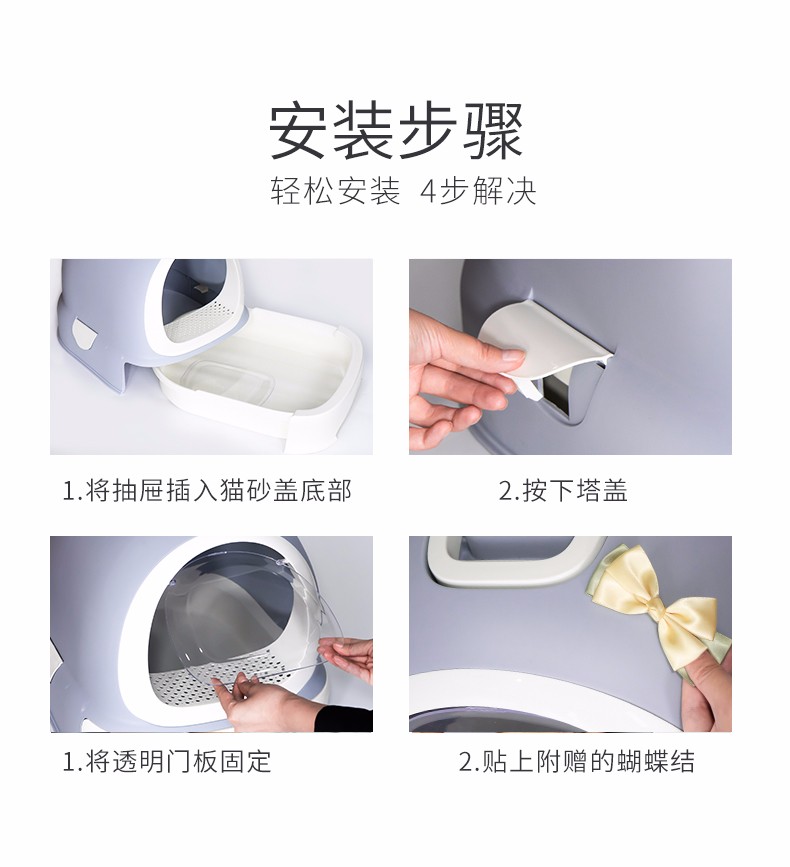 安装步骤
轻松安装 4步解决

1.将抽屉插入猫砂盖底部

2.按下塔盖

1.将透明门板固定

2.贴上附赠的蝴蝶结