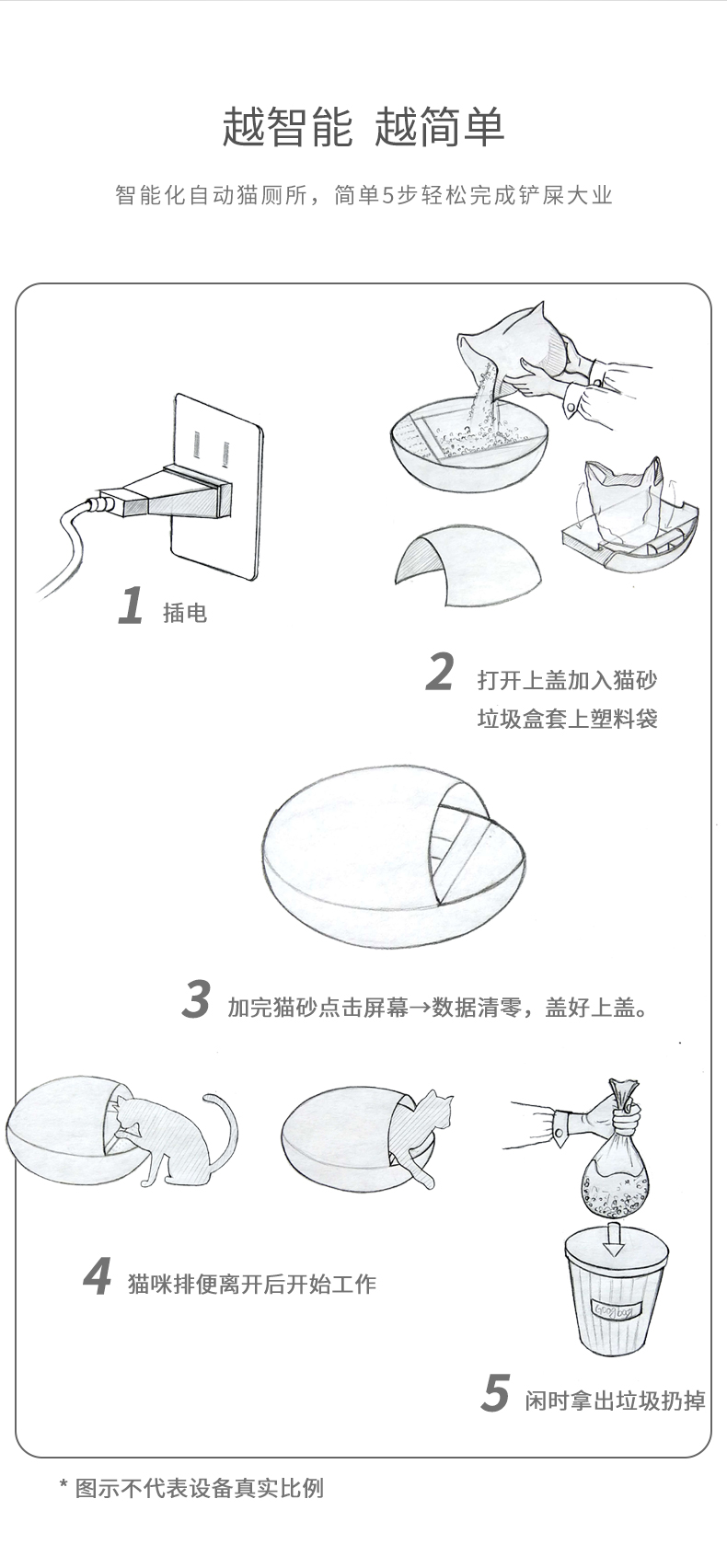 越智能 越简单

智能化自动猫厕所，简单5步轻松完成铲屎大业

1 插电

2 打开上盖加入猫砂
垃圾盒套上塑料袋

3 加完猫砂点击屏幕→数据清零，盖好上盖。

4 猫咪排便离开后开始工作

5 闲时拿出垃圾扔掉

* 图示不代表设备真实比例