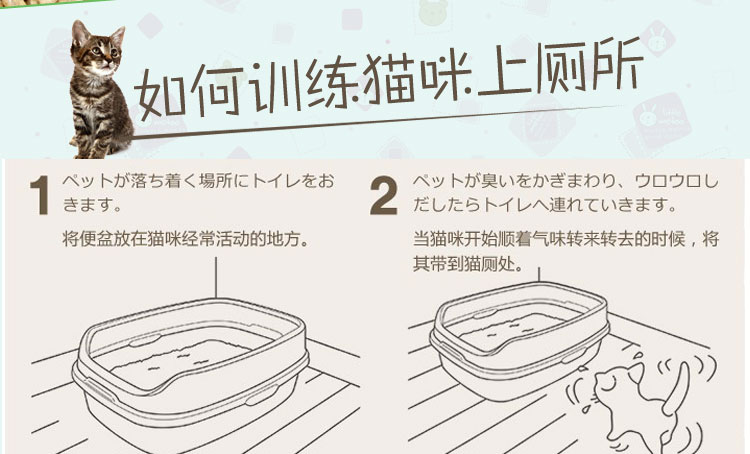 如何训练猫咪上厕所

1 ペットが落ち着く場所にトイレをおきます。

将便盆放在猫咪经常活动的地方。

2 ペットが臭いをかぎまわり、ウロウロしだしたらトイレへ連れていきます。

当猫咪开始顺着气味转来转去的时候，将其带到猫厕处。