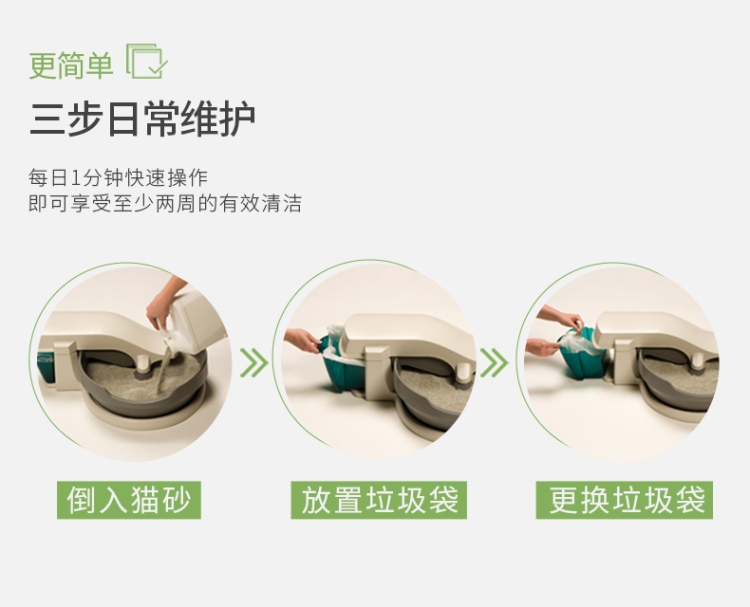 更简单

三步日常维护

每日1分钟快速操作
即可享受至少两周的有效清洁

倒入猫砂

放置垃圾袋

更换垃圾袋