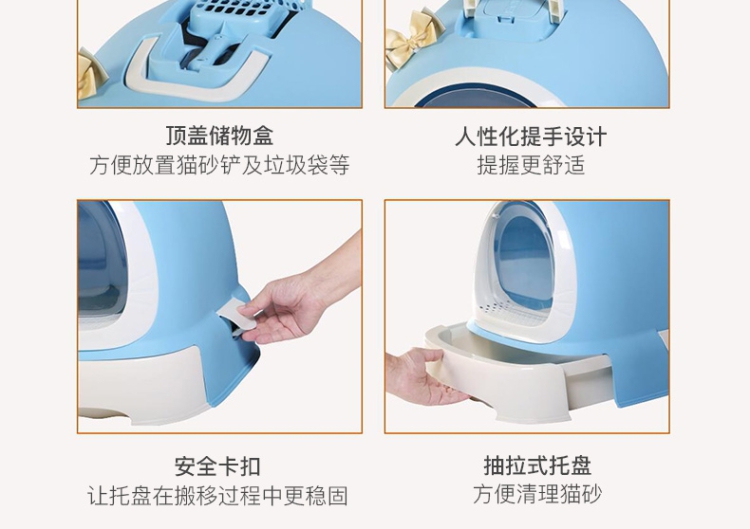 顶盖储物盒
方便放置猫砂铲及垃圾袋等

人性化提手设计
提握更舒适

安全卡扣
让托盘在搬移过程中更稳固

抽拉式托盘
方便清理猫砂