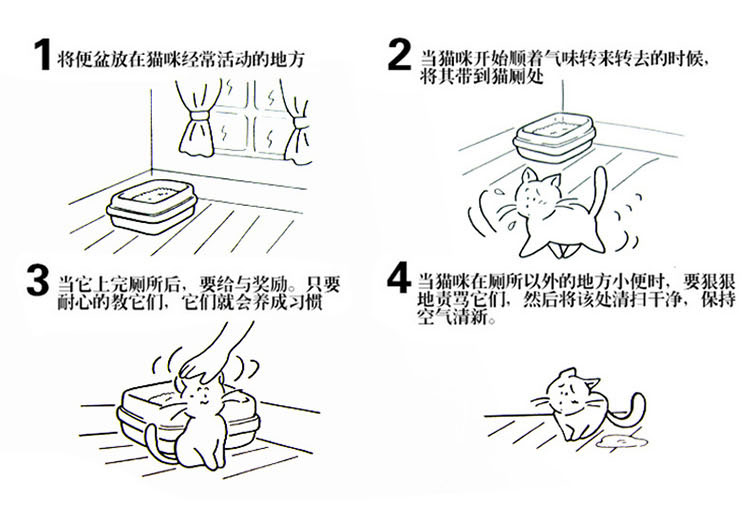 1 将便盆放在猫咪经常活动的地方

2 当猫咪开始顺着气味转来转去的时候，将其带到猫厕处

3 当它上完厕所后，要给与奖励。只要耐心的教它们，它们就会养成习惯

4 当猫咪在厕所以外的地方小便时，要狠狠地责骂它们，然后将该处清扫干净，保持空气清新。