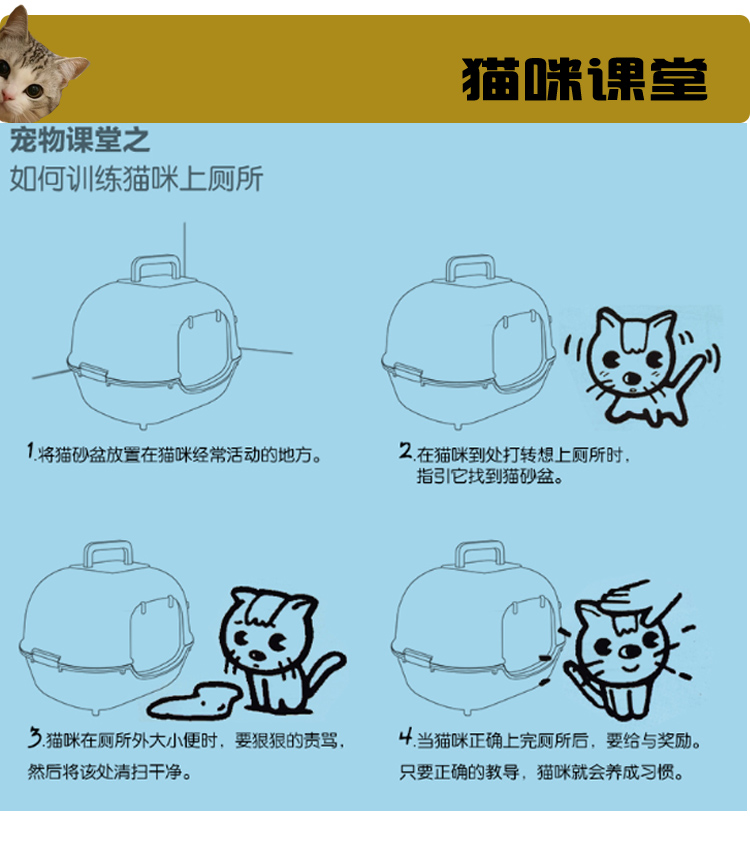 猫咪课堂

宠物课堂之
如何训练猫咪上厕所

1.将猫砂盆放置在猫咪经常活动的地方。

2.在猫咪到处打转想上厕所时，指引它找到猫砂盆。

3.猫咪在厕所外大小便时，要狠狠的责骂，然后将该处清扫干净。

4.当猫咪正确上完厕所后，要给与奖励。只要正确的教导，猫咪就会养成习惯。