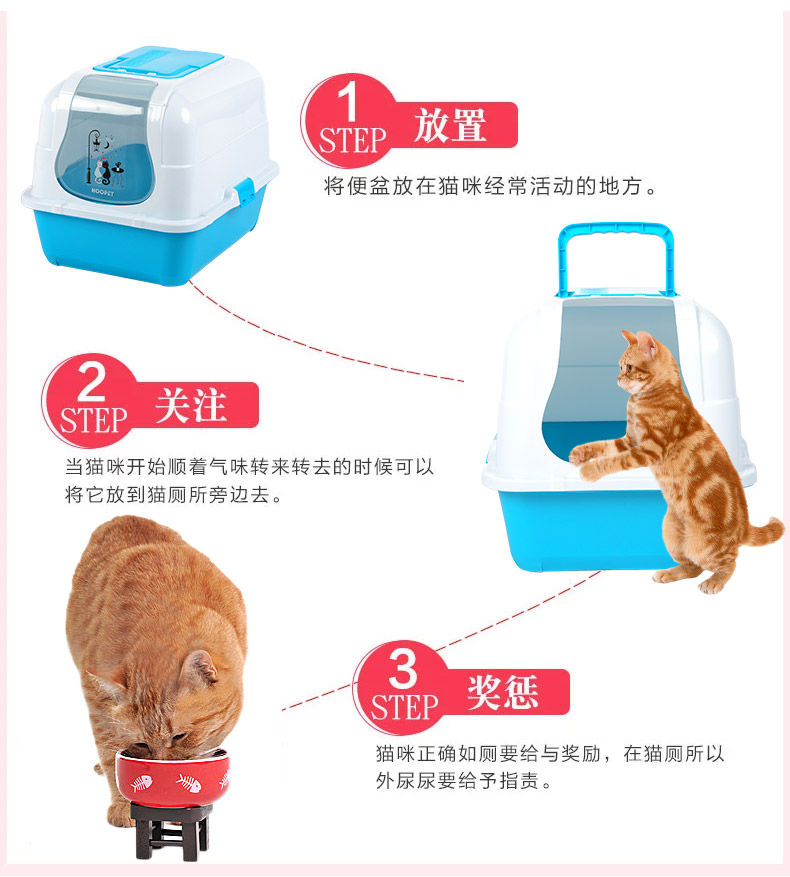 HOOPET

1 STEP 放置

将便盆放在猫咪经常活动的地方。

2 STEP 关注

当猫咪开始顺着气味转来转去的时候可以将它放到猫厕所旁边去。

3 STEP 奖惩

猫咪正确如厕要给与奖励，在猫厕所以外尿尿要给予指责。