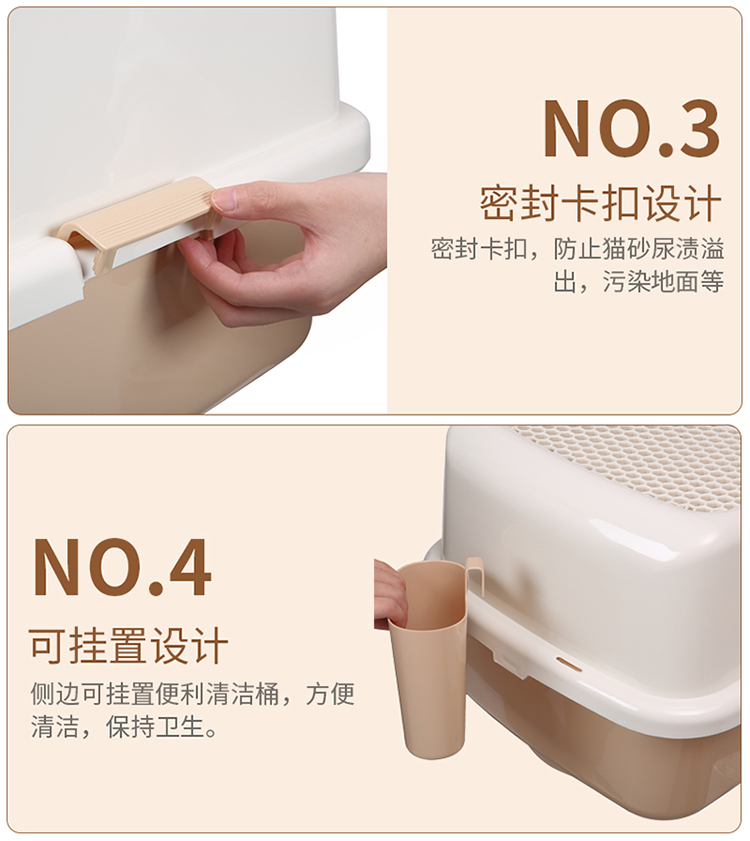 NO.3

密封卡扣设计

密封卡扣，防止猫砂尿渍溢出，污染地面等

NO.4

可挂置设计

侧边可挂置便利清洁桶，方便清洁，保持卫生。